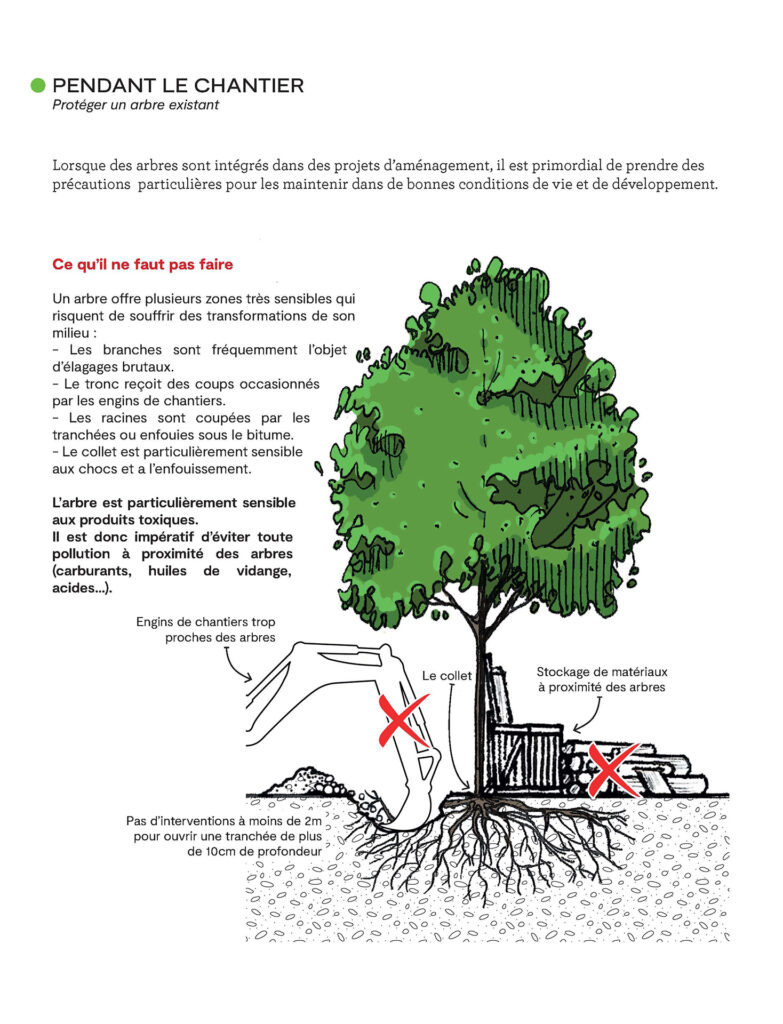 PENDANT LE CHANTIER
Protéger un arbre existant

Lorsque des arbres sont intégrés dans des projets d'aménagement, il est primordial de prendre des précautions particulières pour les maintenir dans de bonnes conditions de vie et de développement.

Ce qu'il ne faut pas faire

Un arbre offre plusieurs zones très sensibles qui risquent de souffrir des transformations de son milieu :
- Les branches sont fréquemment l'objet d'élagages brutaux.
- Le tronc reçoit des coups occasionnés par les engins de chantiers.
- Les racines sont coupées par les tranchées ou enfouies sous le bitume.
- Le collet est particulièrement sensible aux chocs et a l'enfouissement.

L'arbre est particulièrement sensible aux produits toxiques.
Il est donc impératif d'éviter toute pollution à proximité des arbres (carburants, huiles de vidange, acides...).

Engins de chantiers trop proches des arbres

Le collet

Stockage de matériaux à proximité des arbres

Pas d'interventions à moins de 2m pour ouvrir une tranchée de plus de 10cm de profondeur