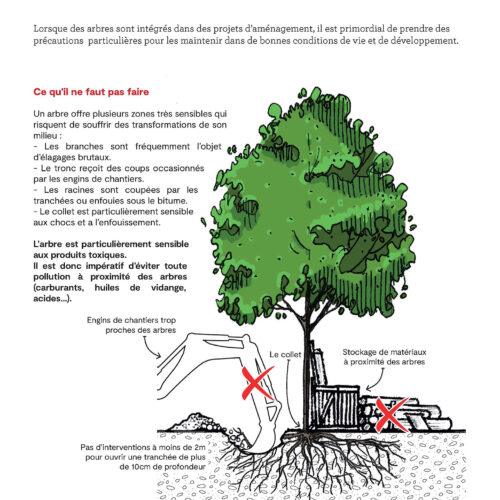 Lorsque des arbres sont intégrés dans des projets d'aménagement, il est primordial de prendre des précautions particulières pour les maintenir dans de bonnes conditions de vie et de développement.

Ce qu'il ne faut pas faire

Un arbre offre plusieurs zones très sensibles qui risquent de souffrir des transformations de son milieu :
- Les branches sont fréquemment l'objet d'élagages brutaux.
- Le tronc reçoit des coups occasionnés par les engins de chantiers.
- Les racines sont coupées par les tranchées ou enfouies sous le bitume.
- Le collet est particulièrement sensible aux chocs et a l'enfouissement.

L'arbre est particulièrement sensible aux produits toxiques.
Il est donc impératif d'éviter toute pollution à proximité des arbres (carburants, huiles de vidange, acides...).

Engins de chantiers trop proches des arbres

Le collet

Stockage de matériaux à proximité des arbres

Pas d'interventions à moins de 2m pour ouvrir une tranchée de plus de 10cm de profondeur